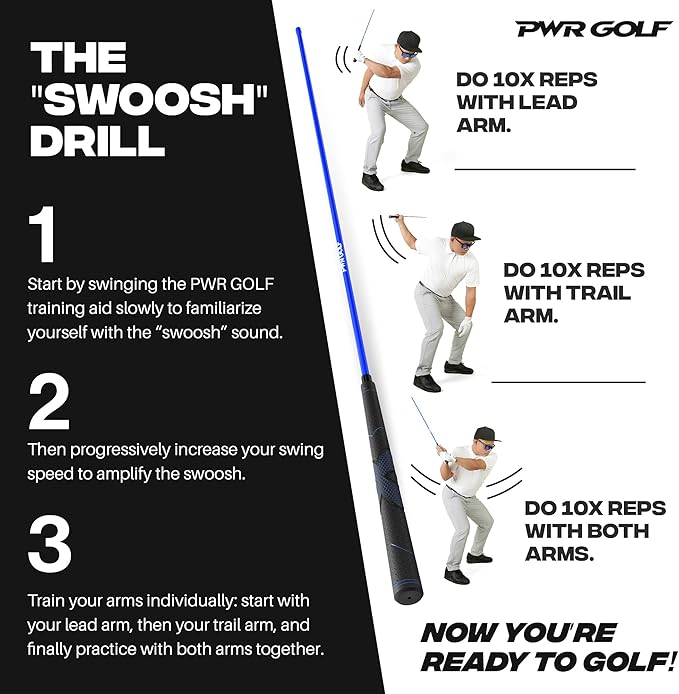 THE "SWOOSH" DRILL

1
Start by swinging the PWR GOLF training aid slowly to familiarize yourself with the "swoosh" sound.

2
Then progressively increase your swing speed to amplify the swoosh.

3
Train your arms individually: start with your lead arm, then your trail arm, and finally practice with both arms together.

PWR GOLF

PWR GOLF

DO 10X REPS WITH LEAD ARM.

DO 10X REPS WITH TRAIL ARM.

DO 10X REPS WITH BOTH ARMS.

NOW YOU'RE READY TO GOLF!